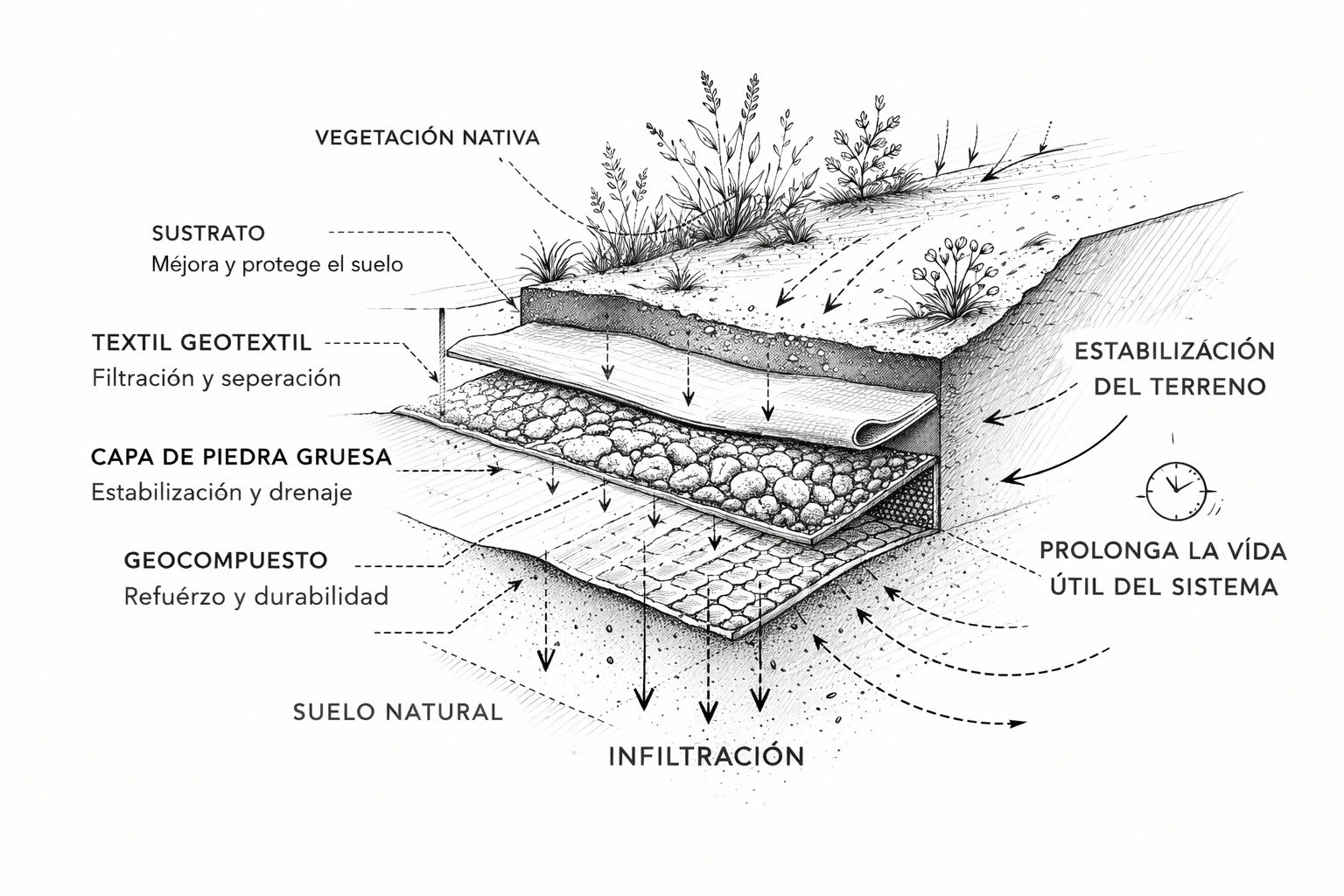 VEGETACIÓN NATIVA

SUSTRATO
Méjora y protege el suelo

TEXTIL GEOTEXTIL
Filtración y seperación

CAPA DE PIEDRA GRUESA
Estabilización y drenaje

GEOCOMPUESTO
Refuérzo y durabilidad

SUELO NATURAL

INFILTRACIÓN

ESTABILIZÁCIÓN
DEL TERRENO

PROLONGA LA VÍDA
ÚTIL DEL SISTEMA